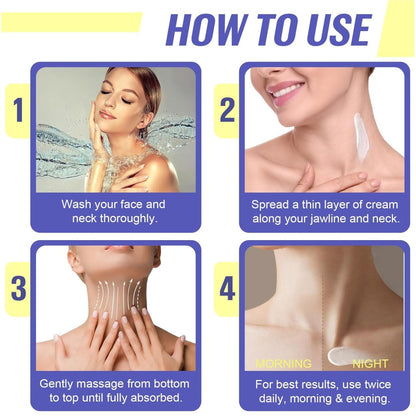 HOW TO USE

1

Wash your face and neck thoroughly.

2

Spread a thin layer of cream along your jawline and neck.

3

Gently massage from bottom to top until fully absorbed.

4

MORNING NIGHT

For best results, use twice daily, morning & evening.